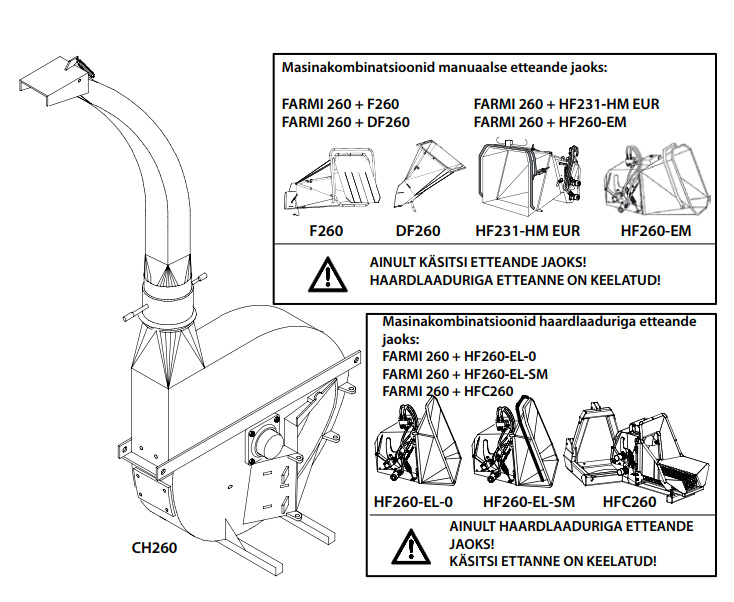 Masinakombinatsioonid manuaalse etteande jaoks:

FARMI 260 + F260
FARMI 260 + DF260

FARMI 260 + HF231-HM EUR
FARMI 260 + HF260-EM

F260

DF260

HF231-HM EUR

HF260-EM

AINULT KÄSITSI ETTEANDE JAOKS!
HAARDLAADURIGA ETTEANNE ON KEELATUD!

Masinakombinatsioonid haardlaaduriga etteande jaoks:
FARMI 260 + HF260-EL-0
FARMI 260 + HF260-EL-SM
FARMI 260 + HFC260

HF260-EL-0

HF260-EL-SM

HFC260

AINULT HAARDLAADURIGA ETTEANDE JAOKS!
KÄSITSI ETTANNE ON KEELATUD!

CH260