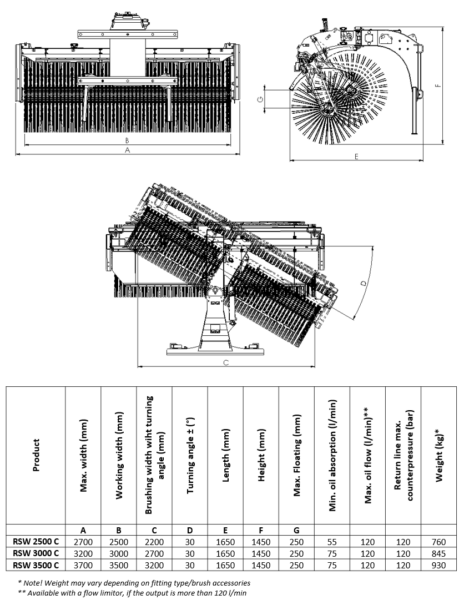 B
A
G
F
E
D
C

| Product | Max. width (mm) | Working width (mm) | Brushing width wiht turning angle (mm) | Turning angle ± (°) | Length (mm) | Height (mm) | Max. Floating (mm) | Min. oil absorption (l/min) | Max. oil flow (l/min)** | Return line max. counterpressure (bar) | Weight (kg)* |
|---|---|---|---|---|---|---|---|---|---|---|---|
| | A | B | C | D | E | F | G | | | | |
| RSW 2500 C | 2700 | 2500 | 2200 | 30 | 1650 | 1450 | 250 | 55 | 120 | 120 | 760 |
| RSW 3000 C | 3200 | 3000 | 2700 | 30 | 1650 | 1450 | 250 | 75 | 120 | 120 | 845 |
| RSW 3500 C | 3700 | 3500 | 3200 | 30 | 1650 | 1450 | 250 | 75 | 120 | 120 | 930 |

* Note! Weight may vary depending on fitting type/brush accessories
** Available with a flow limitor, if the output is more than 120 l/min